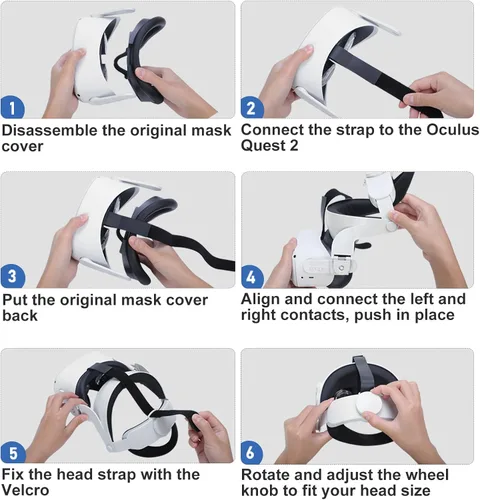 1
Disassemble the original mask cover

2
Connect the strap to the Oculus Quest 2

3
Put the original mask cover back

4
Align and connect the left and right contacts, push in place

5
Fix the head strap with the Velcro

6
Rotate and adjust the wheel knob to fit your head size