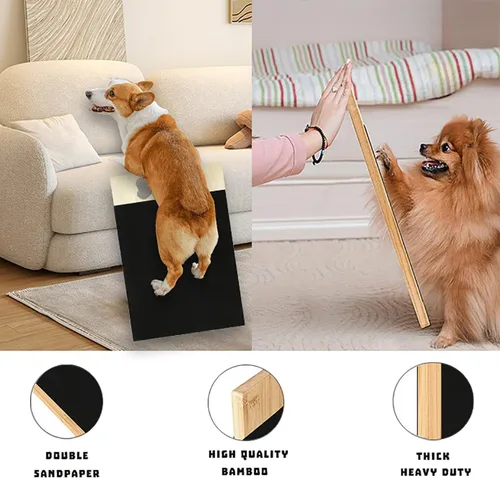 DOUBLE SANDPAPER

HIGH QUALITY BAMBOO

THICK HEAVY DUTY