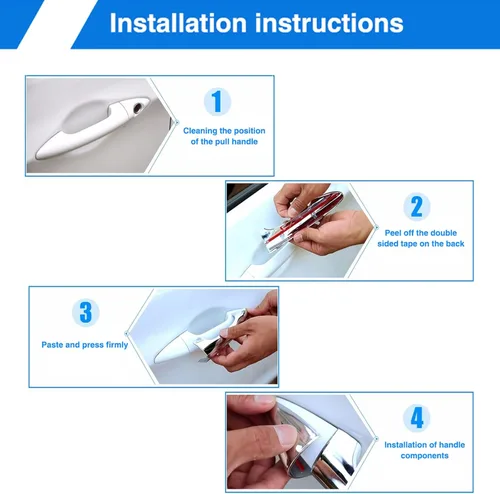 Installation instructions

1

Cleaning the position of the pull handle

2

Peel off the double sided tape on the back

3

Paste and press firmly

4

Installation of handle components