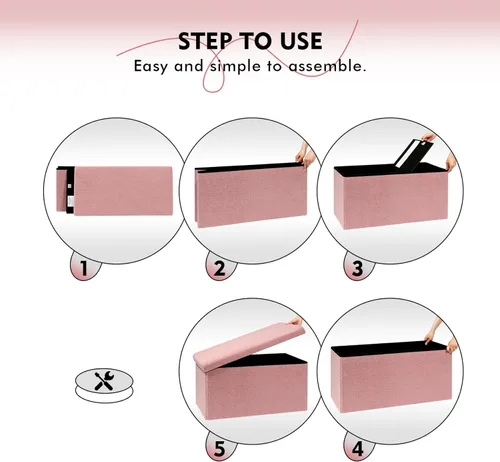 STEP TO USE
Easy and simple to assemble.

1

2

3

5

4