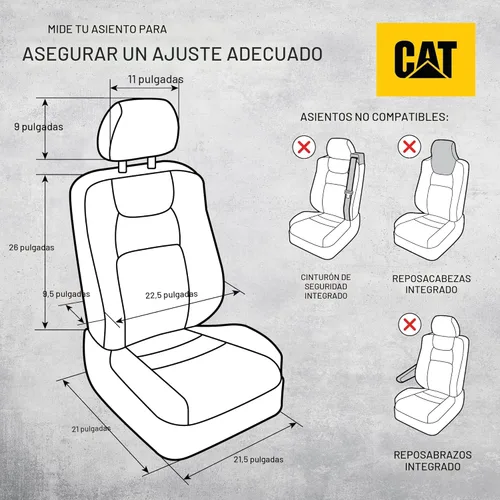 MIDE TU ASIENTO PARA
ASEGURAR UN AJUSTE ADECUADO

CAT

11 pulgadas
9 pulgadas
26 pulgadas
9,5 pulgadas
22,5 pulgadas
21 pulgadas
21,5 pulgadas

ASIENTOS NO COMPATIBLES:

CINTURÓN DE SEGURIDAD INTEGRADO

REPOSACABEZAS INTEGRADO

REPOSABRAZOS INTEGRADO