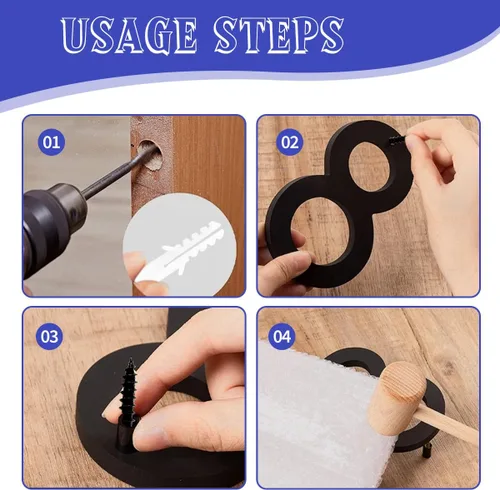 USAGE STEPS

01

02

03

04