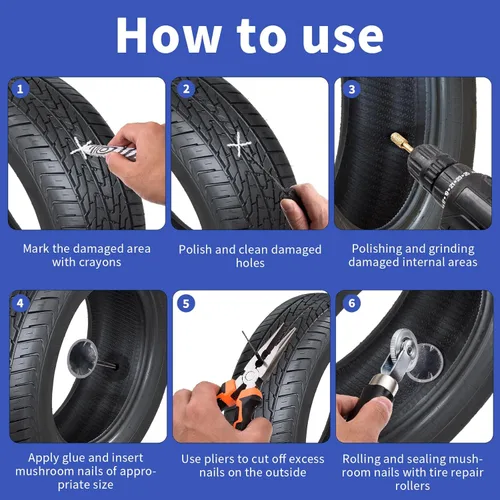 How to use

1

Mark the damaged area with crayons

2

Polish and clean damaged holes

3

Polishing and grinding damaged internal areas

4

Apply glue and insert mushroom nails of appropriate size

5

Use pliers to cut off excess nails on the outside

6

Rolling and sealing mushroom nails with tire repair rollers