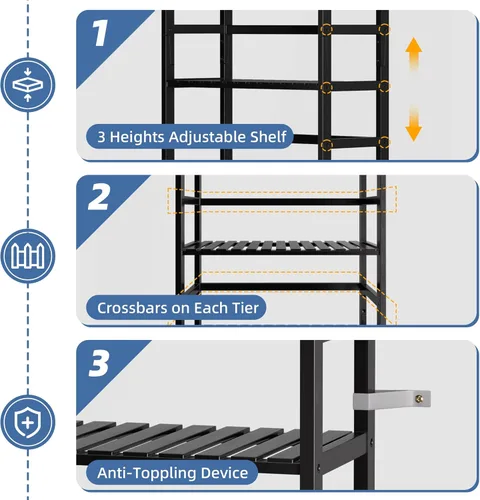 1

3 Heights Adjustable Shelf

2

Crossbars on Each Tier

3

Anti-Toppling Device