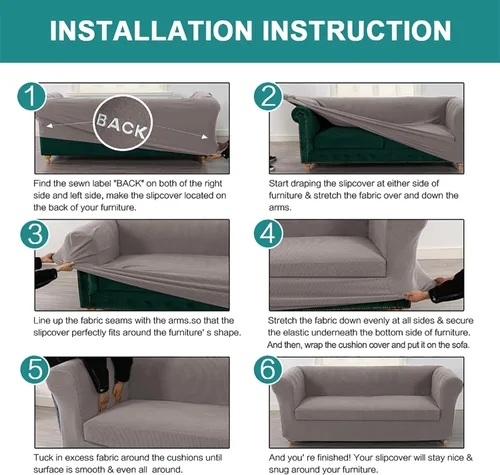 INSTALLATION INSTRUCTION

1

BACK

Find the sewn label "BACK" on both of the right side and left side, make the slipcover located on the back of your furniture.

2

Start draping the slipcover at either side of furniture & stretch the fabric over and down the arms.

3

Line up the fabric seams with the arms.so that the slipcover perfectly fits around the furniture' s shape.

4

Stretch the fabric down evenly at all sides & secure the elastic underneath the bottom side of furniture. And then, wrap the cushion cover and put it on the sofa.

5

Tuck in excess fabric around the cushions until surface is smooth & even all around.

6

And you' re finished! Your slipcover will stay nice & snug around your furniture.