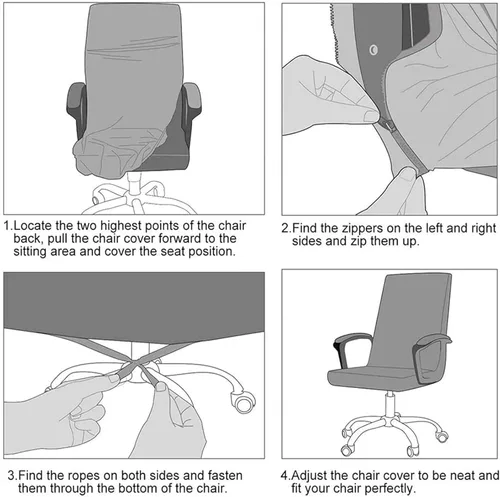 1.Locate the two highest points of the chair back, pull the chair cover forward to the sitting area and cover the seat position.

2.Find the zippers on the left and right sides and zip them up.

3.Find the ropes on both sides and fasten them through the bottom of the chair.

4.Adjust the chair cover to be neat and fit your chair perfectly.