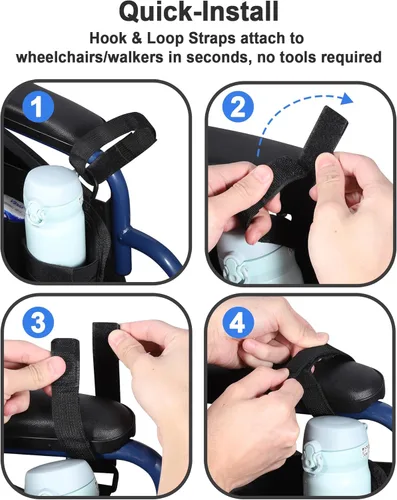 Quick-Install

Hook & Loop Straps attach to wheelchairs/walkers in seconds, no tools required

1

2

3

4