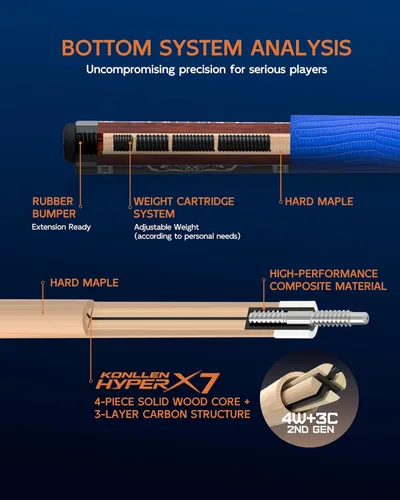 BOTTOM SYSTEM ANALYSIS
Uncompromising precision for serious players

RUBBER BUMPER
Extension Ready

WEIGHT CARTRIDGE SYSTEM
Adjustable Weight (according to personal needs)

HARD MAPLE

HARD MAPLE

HIGH-PERFORMANCE COMPOSITE MATERIAL

KONLLEN HYPER X7
4-PIECE SOLID WOOD CORE + 3-LAYER CARBON STRUCTURE

4W+3C
2ND GEN