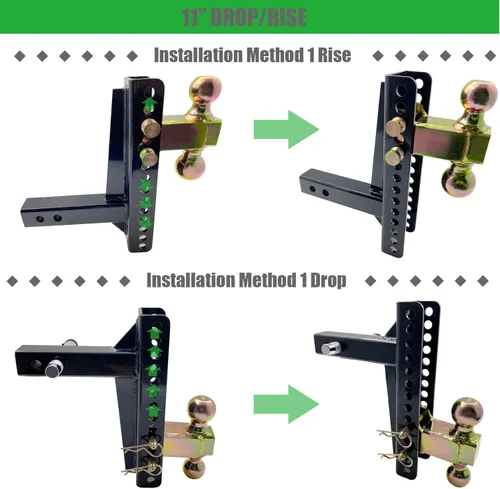 11" DROP/RISE

Installation Method 1 Rise

Installation Method 1 Drop