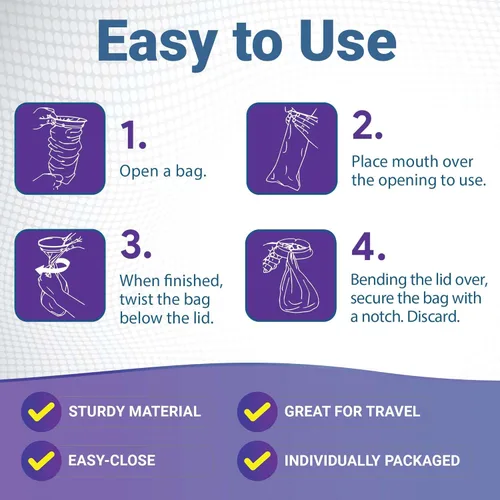 Easy to Use

1.
Open a bag.

2.
Place mouth over the opening to use.

3.
When finished, twist the bag below the lid.

4.
Bending the lid over, secure the bag with a notch. Discard.

STURDY MATERIAL

GREAT FOR TRAVEL

EASY-CLOSE

INDIVIDUALLY PACKAGED