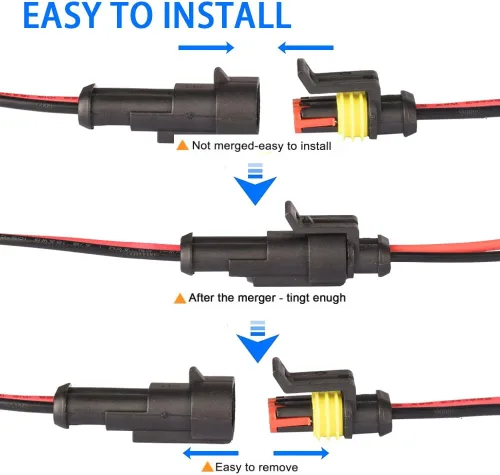 EASY TO INSTALL

Not merged-easy to install

After the merger - tingt enugh

Easy to remove