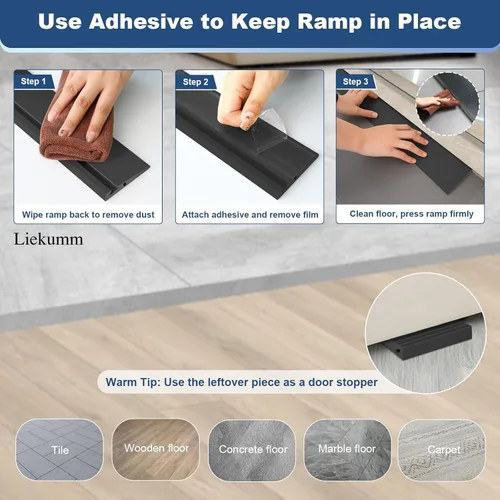 Use Adhesive to Keep Ramp in Place

Step 1
Wipe ramp back to remove dust

Step 2
Attach adhesive and remove film

Step 3
Clean floor, press ramp firmly

Liekumm

Warm Tip: Use the leftover piece as a door stopper

Tile
Wooden floor
Concrete floor
Marble floor
Carpet