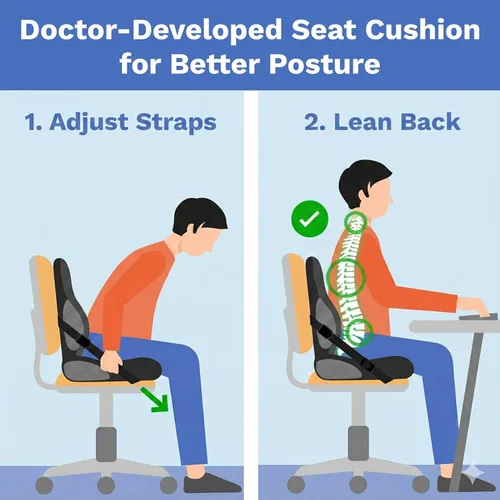 Doctor-Developed Seat Cushion for Better Posture

1. Adjust Straps

2. Lean Back