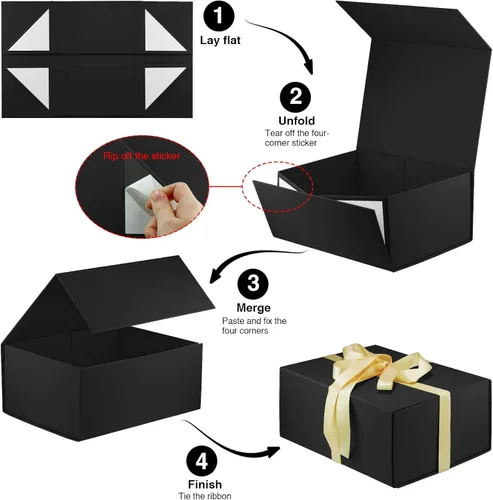 1
Lay flat

2
Unfold
Tear off the four-corner sticker

Rip off the sticker

3
Merge
Paste and fix the four corners

4
Finish
Tie the ribbon