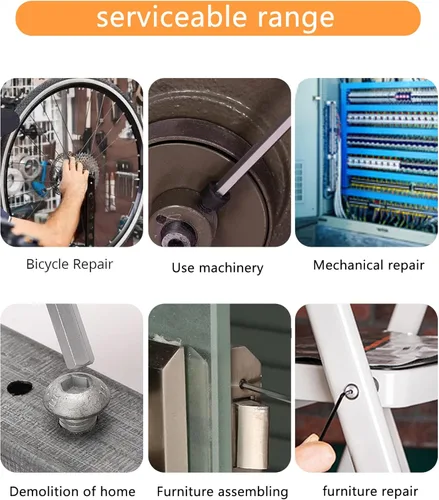 serviceable range

Bicycle Repair

Use machinery

Mechanical repair

Demolition of home

Furniture assembling

furniture repair