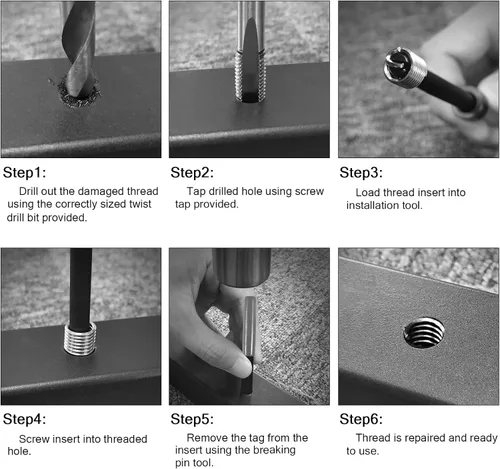 Step1:

Drill out the damaged thread using the correctly sized twist drill bit provided.

Step2:

Tap drilled hole using screw tap provided.

Step3:

Load thread insert into installation tool.

Step4:

Screw insert into threaded hole.

Step5:

Remove the tag from the insert using the breaking pin tool.

Step6:

Thread is repaired and ready to use.