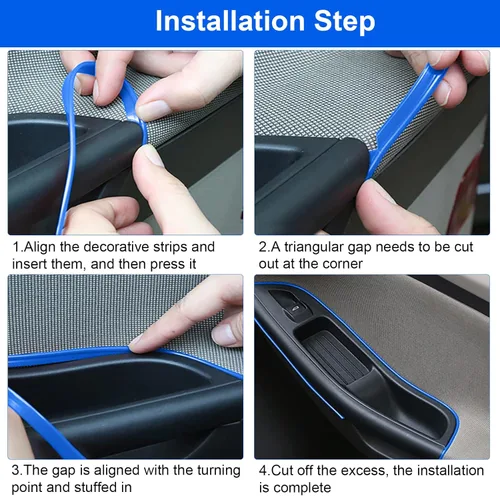 Installation Step

1.Align the decorative strips and insert them, and then press it

2.A triangular gap needs to be cut out at the corner

3.The gap is aligned with the turning point and stuffed in

4.Cut off the excess, the installation is complete