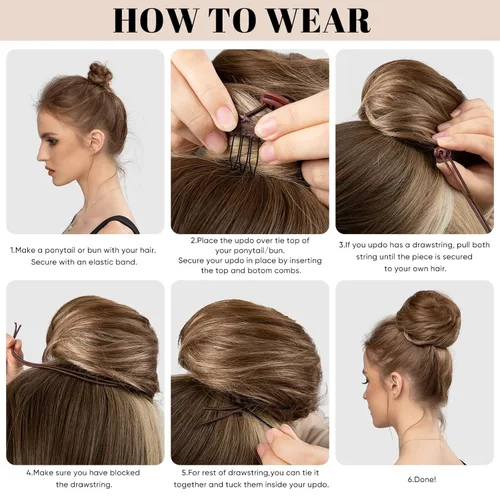 HOW TO WEAR

1.Make a ponytail or bun with your hair. Secure with an elastic band.

2.Place the updo over tie top of your ponytail/bun. Secure your updo in place by inserting the top and botom combs.

3.If you updo has a drawstring, pull both string until the piece is secured to your own hair.

4.Make sure you have blocked the drawstring.

5.For rest of drawstring,you can tie it together and tuck them inside your updo.

6.Done!