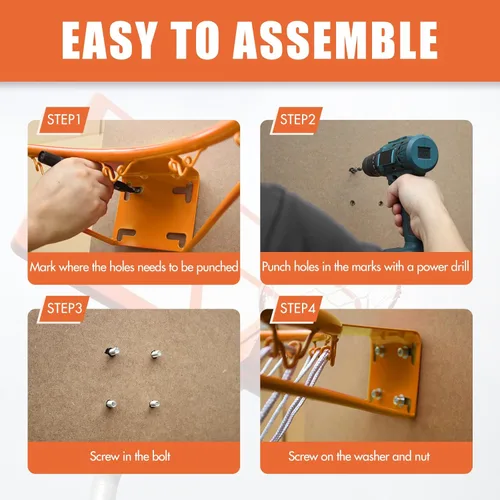 EASY TO ASSEMBLE

STEP1

Mark where the holes needs to be punched

STEP2

Punch holes in the marks with a power drill

STEP3

Screw in the bolt

STEP4

Screw on the washer and nut