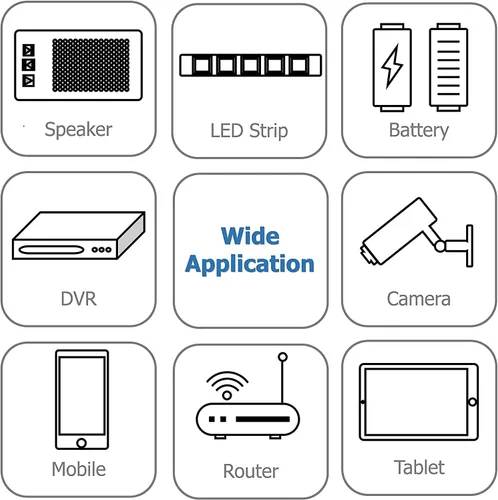 Speaker

LED Strip

Battery

DVR

Wide Application

Camera

Mobile

Router

Tablet