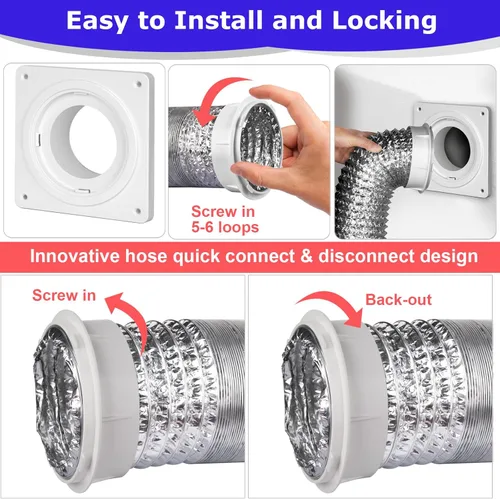 Easy to Install and Locking

Screw in
5-6 loops

Innovative hose quick connect & disconnect design

Screw in

Back-out