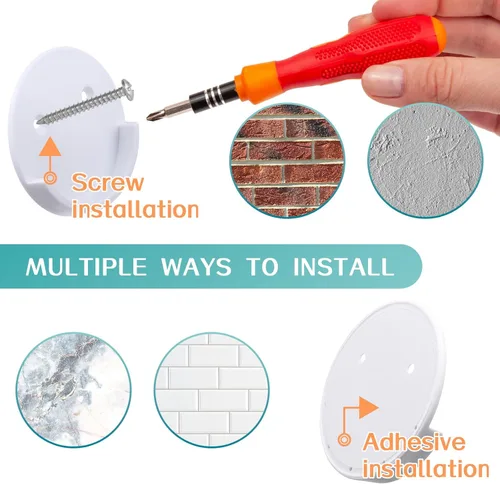 Screw installation

MULTIPLE WAYS TO INSTALL

Adhesive installation