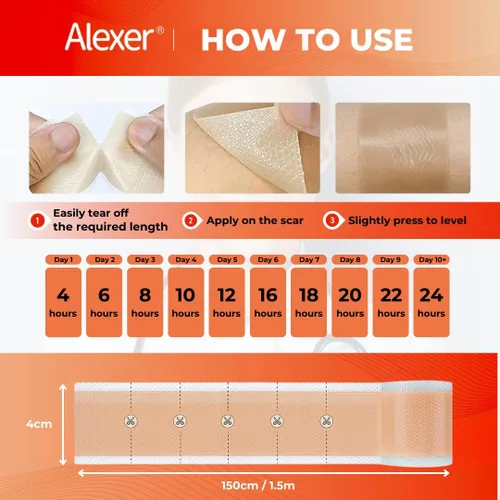 Alexer® | HOW TO USE

1 Easily tear off the required length

2 Apply on the scar

3 Slightly press to level

| Day 1 | Day 2 | Day 3 | Day 4 | Day 5 | Day 6 | Day 7 | Day 8 | Day 9 | Day 10+ |
|---|---|---|---|---|---|---|---|---|---|
| 4 hours | 6 hours | 8 hours | 10 hours | 12 hours | 16 hours | 18 hours | 20 hours | 22 hours | 24 hours |

4cm

150cm / 1.5m