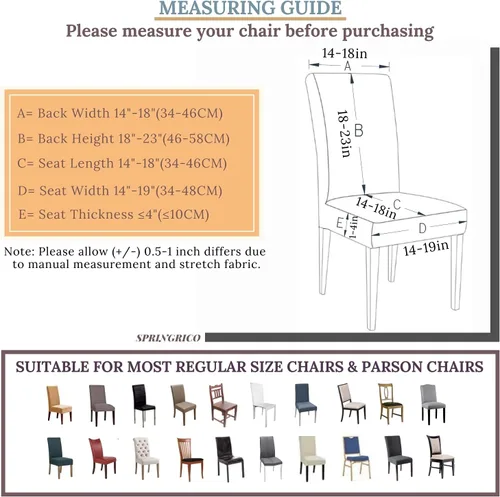 MEASURING GUIDE

Please measure your chair before purchasing

A= Back Width 14"-18"(34-46CM)

B= Back Height 18"-23"(46-58CM)

C= Seat Length 14"-18"(34-46CM)

D= Seat Width 14"-19"(34-48CM)

E= Seat Thickness ≤4"(≤10CM)

Note: Please allow (+/-) 0.5-1 inch differs due to manual measurement and stretch fabric.

14-18in
A
18-23in
B
14-18in
C
E
1-4in
D
14-19in

SPRINGRICO

SUITABLE FOR MOST REGULAR SIZE CHAIRS & PARSON CHAIRS