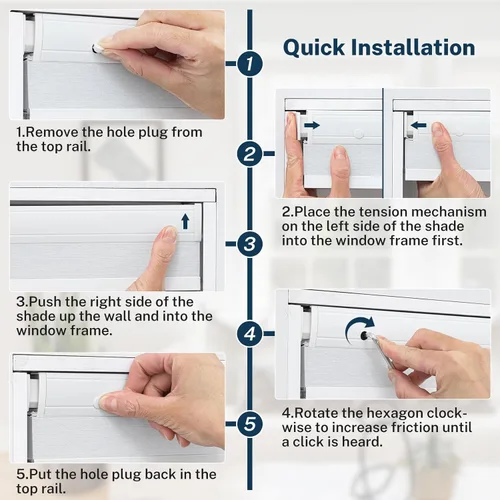 Quick Installation

1

1.Remove the hole plug from the top rail.

2

2.Place the tension mechanism on the left side of the shade into the window frame first.

3

3.Push the right side of the shade up the wall and into the window frame.

4

4.Rotate the hexagon clockwise to increase friction until a click is heard.

5

5.Put the hole plug back in the top rail.