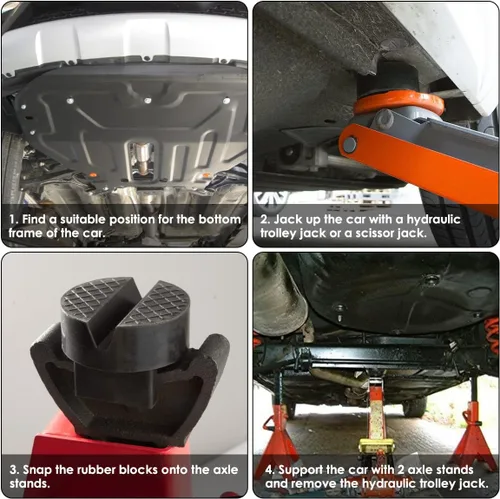 1. Find a suitable position for the bottom frame of the car.

2. Jack up the car with a hydraulic trolley jack or a scissor jack.

3. Snap the rubber blocks onto the axle stands.

4. Support the car with 2 axle stands and remove the hydraulic trolley jack.