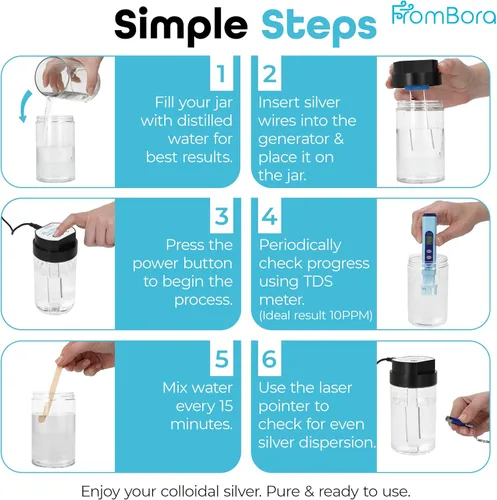 Simple Steps

FromBora

1
Fill your jar with distilled water for best results.

2
Insert silver wires into the generator & place it on the jar.

3
Press the power button to begin the process.

4
Periodically check progress using TDS meter.
(Ideal result 10PPM)

5
Mix water every 15 minutes.

6
Use the laser pointer to check for even silver dispersion.

Enjoy your colloidal silver. Pure & ready to use.