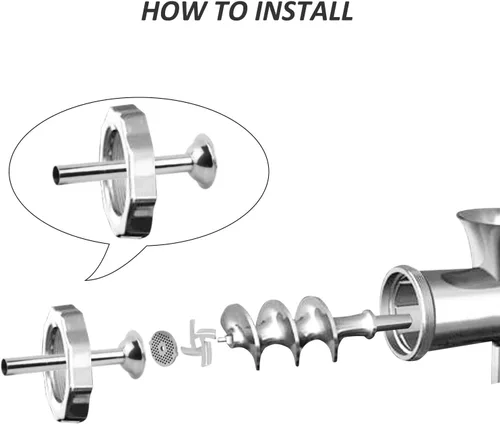 HOW TO INSTALL