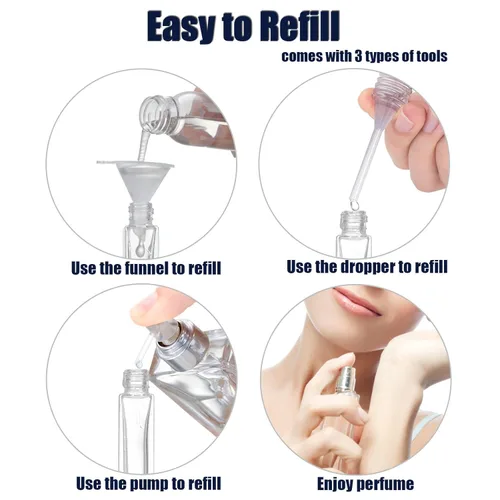 Easy to Refill

comes with 3 types of tools

Use the funnel to refill

Use the dropper to refill

Use the pump to refill

Enjoy perfume