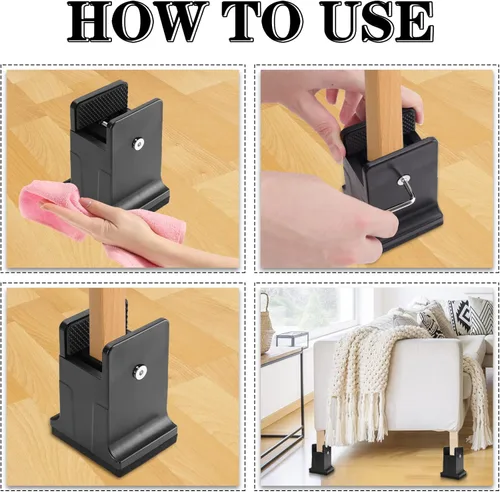 HOW TO USE