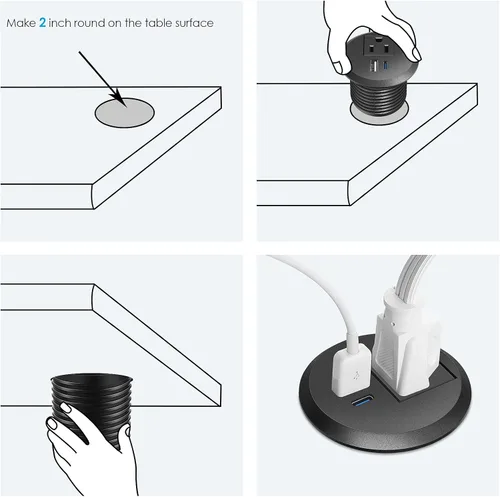 Make 2 inch round on the table surface