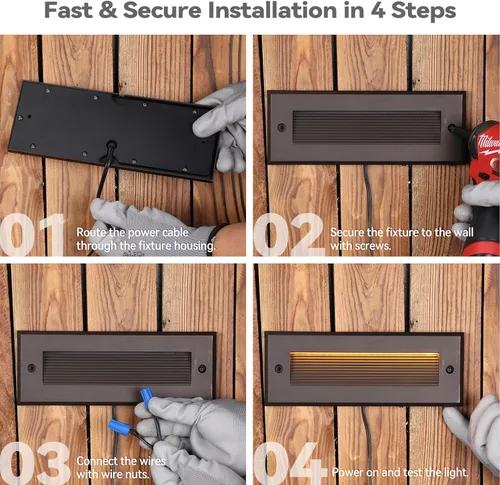 Fast & Secure Installation in 4 Steps

01 Route the power cable through the fixture housing.

02 Secure the fixture to the wall with screws.

Milwaukee

03 Connect the wires with wire nuts.

04 Power on and test the light.