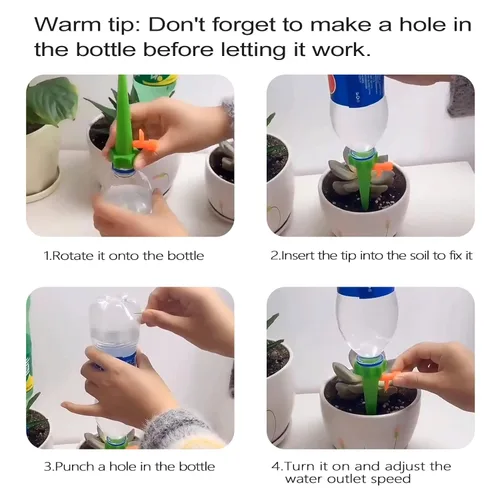 Warm tip: Don't forget to make a hole in the bottle before letting it work.

1.Rotate it onto the bottle

2.Insert the tip into the soil to fix it

3.Punch a hole in the bottle

4.Turn it on and adjust the water outlet speed