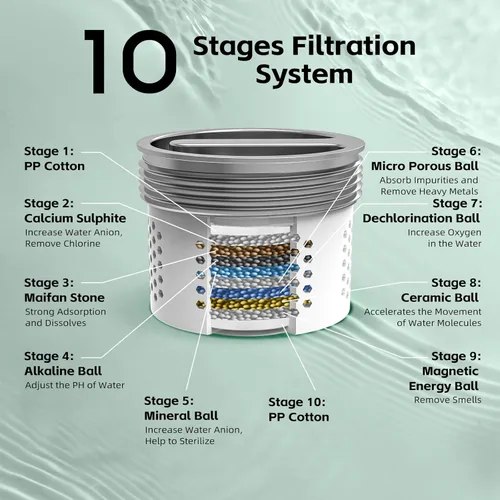 10 Stages Filtration System

Stage 1:
PP Cotton

Stage 2:
Calcium Sulphite
Increase Water Anion, Remove Chlorine

Stage 3:
Maifan Stone
Strong Adsorption and Dissolves

Stage 4:
Alkaline Ball
Adjust the PH of Water

Stage 5:
Mineral Ball
Increase Water Anion, Help to Sterilize

Stage 10:
PP Cotton

Stage 6:
Micro Porous Ball
Absorb Impurities and Remove Heavy Metals

Stage 7:
Dechlorination Ball
Increase Oxygen in the Water

Stage 8:
Ceramic Ball
Accelerates the Movement of Water Molecules

Stage 9:
Magnetic Energy Ball
Remove Smells