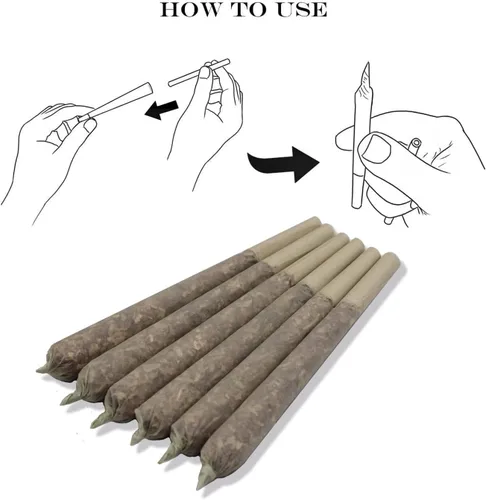 HOW TO USE