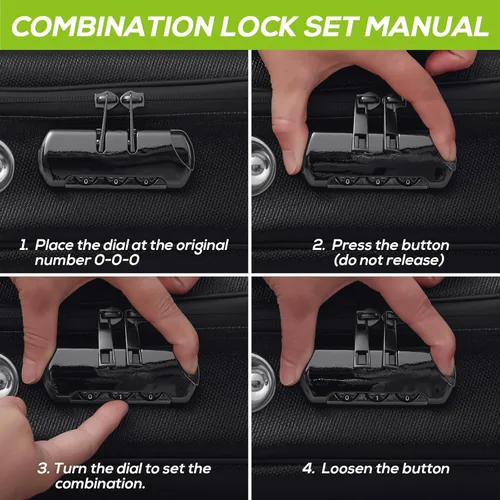 COMBINATION LOCK SET MANUAL

0 0 0

1. Place the dial at the original number 0-0-0

0 0 0

2. Press the button (do not release)

0 1 0

3. Turn the dial to set the combination.

0 1 0

4. Loosen the button