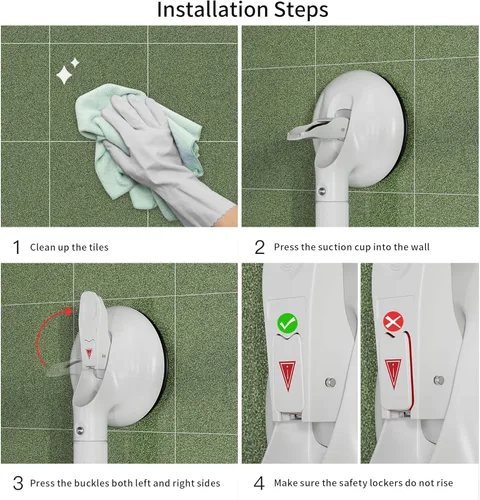 Installation Steps

1 Clean up the tiles

2 Press the suction cup into the wall

3 Press the buckles both left and right sides

4 Make sure the safety lockers do not rise