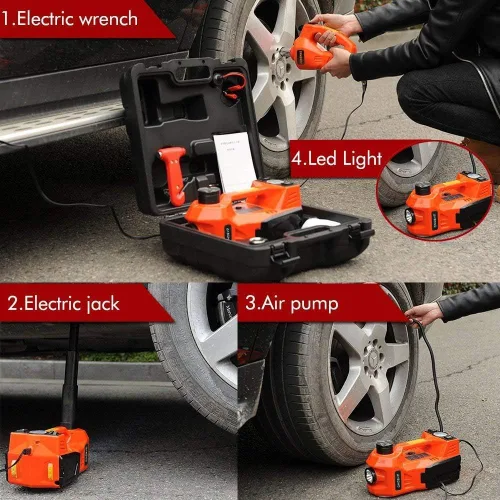 1.Electric wrench

4.Led Light

2.Electric jack

3.Air pump