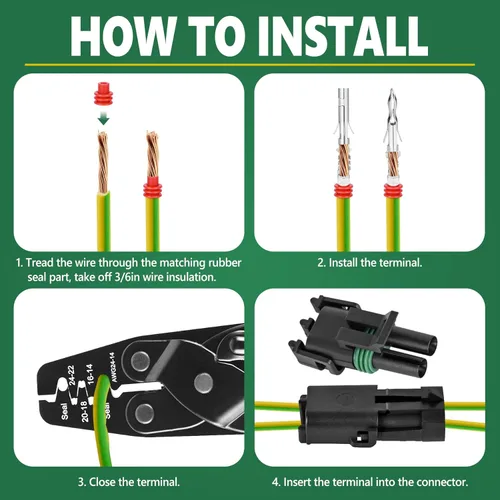 HOW TO INSTALL

1. Tread the wire through the matching rubber seal part, take off 3/6in wire insulation.

2. Install the terminal.

Seal
24-22
20-18
16-14
Seal
AWG24-14

3. Close the terminal.

4. Insert the terminal into the connector.