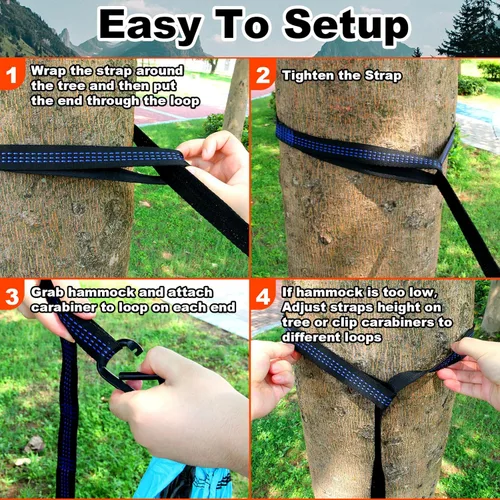 Easy To Setup

1 Wrap the strap around the tree and then put the end through the loop

2 Tighten the Strap

3 Grab hammock and attach carabiner to loop on each end

4 If hammock is too low, Adjust straps height on tree or clip carabiners to different loops