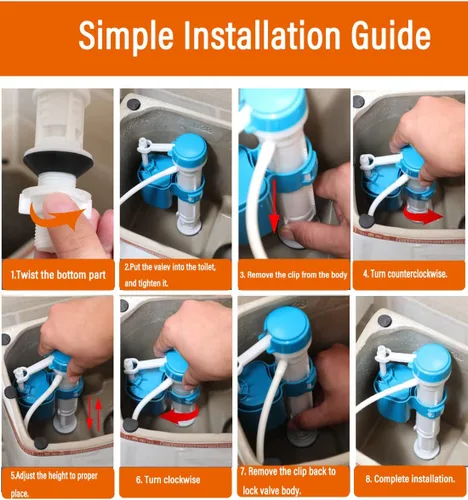 Simple Installation Guide

1.Twist the bottom part

2.Put the valev into the toilet, and tighten it.

3. Remove the clip from the body

4. Turn counterclockwise.

5.Adjust the height to proper place.

6. Turn clockwise

7. Remove the clip back to lock valve body.

8. Complete installation.