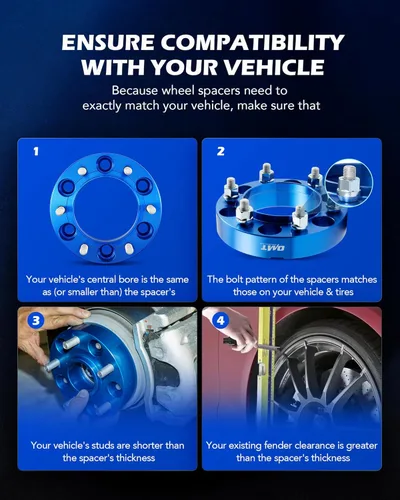 ENSURE COMPATIBILITY WITH YOUR VEHICLE

Because wheel spacers need to exactly match your vehicle, make sure that

1

Your vehicle's central bore is the same as (or smaller than) the spacer's

2

OMT

The bolt pattern of the spacers matches those on your vehicle & tires

3

Your vehicle's studs are shorter than the spacer's thickness

4

Your existing fender clearance is greater than the spacer's thickness