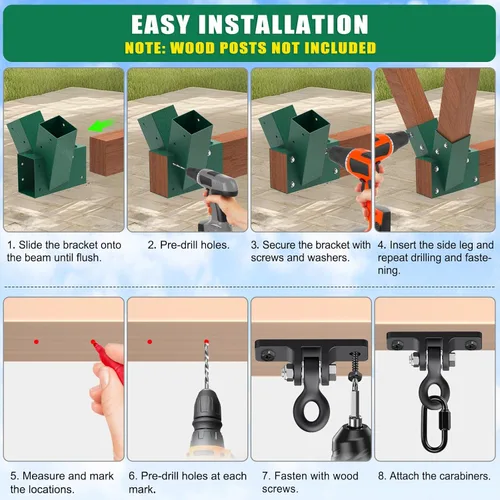 EASY INSTALLATION
NOTE: WOOD POSTS NOT INCLUDED

1. Slide the bracket onto the beam until flush.

2. Pre-drill holes.

3. Secure the bracket with screws and washers.

4. Insert the side leg and repeat drilling and fastening.

5. Measure and mark the locations.

6. Pre-drill holes at each mark.

7. Fasten with wood screws.

8. Attach the carabiners.