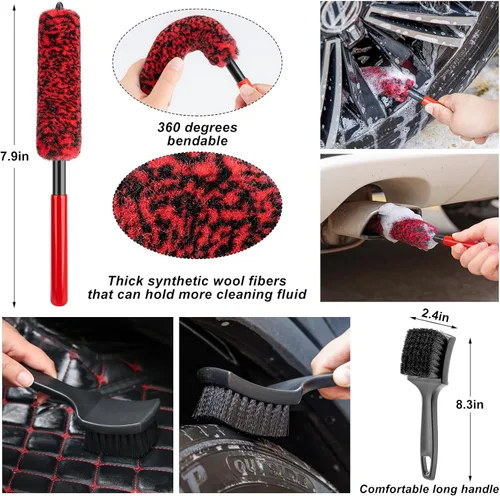 7.9in

360 degrees bendable

Thick synthetic wool fibers that can hold more cleaning fluid

2.4in

8.3in

Comfortable long handle