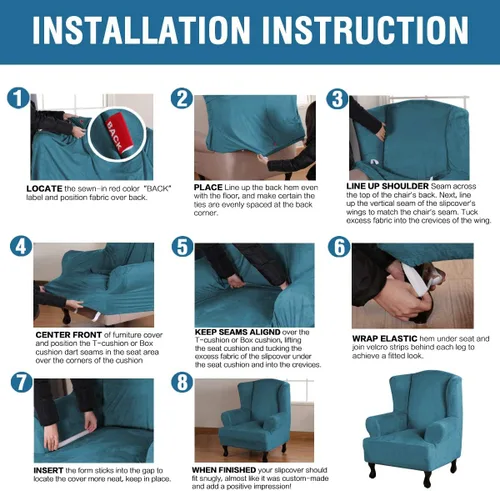 INSTALLATION INSTRUCTION

1

BACK

LOCATE the sewn-in red color "BACK" label and position fabric over back.

2

PLACE Line up the back hem even with the floor, and make certain the ties are evenly spaced at the back corner.

3

LINE UP SHOULDER Seam across the top of the chair's back. Next, line up the vertical seam of the slipcover's wings to match the chair's seam. Tuck excess fabric into the crevices of the wing.

4

CENTER FRONT of furniture cover and position the T-cushion or Box cushion dart seams in the seat area over the corners of the cushion

5

KEEP SEAMS ALIGND over the T-cushion or Box cushion, lifting the seat cushion and tucking the excess fabric of the slipcover under the seat cushion and into the crevices.

6

WRAP ELASTIC hem under seat and join velcro strips behind each leg to achieve a fitted look.

7

INSERT the form sticks into the gap to locate the cover more neat, keep in place.

8

WHEN FINISHED your slipcover should fit snugly, almost like it was custom-made and add a positive impression!