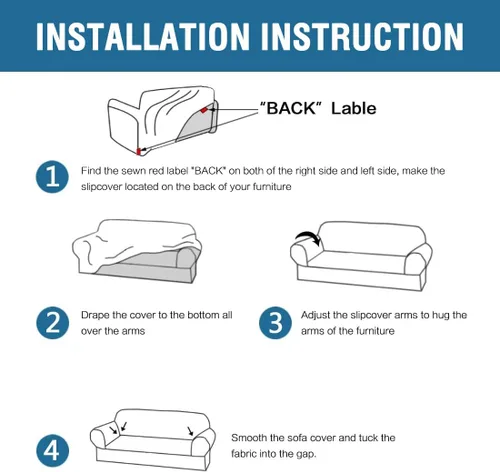 INSTALLATION INSTRUCTION

"BACK" Lable

1

Find the sewn red label "BACK" on both of the right side and left side, make the slipcover located on the back of your furniture

2

Drape the cover to the bottom all over the arms

3

Adjust the slipcover arms to hug the arms of the furniture

4

Smooth the sofa cover and tuck the fabric into the gap.